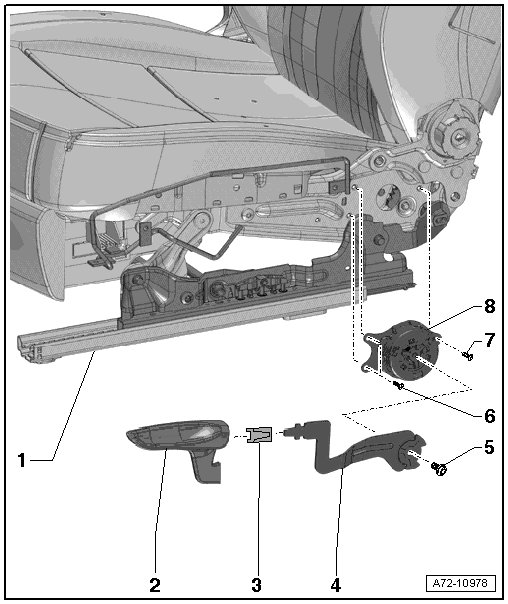 8
7
6
5
1
2
3
4
A72-10978