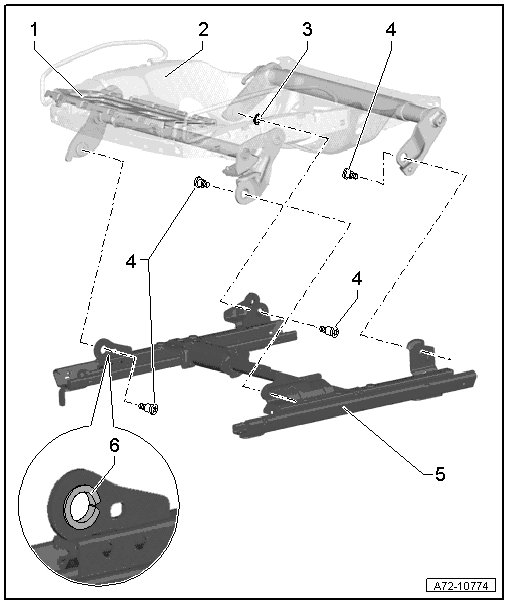 1
2
3
4
4
4
5
6
A72-10774