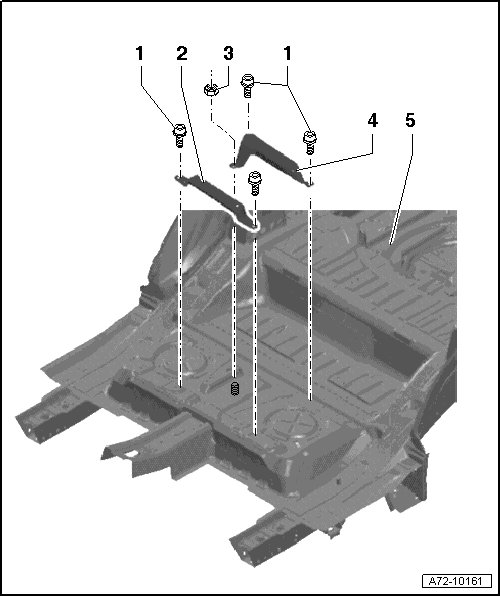 1 2 3 1

4 5

A72-10161