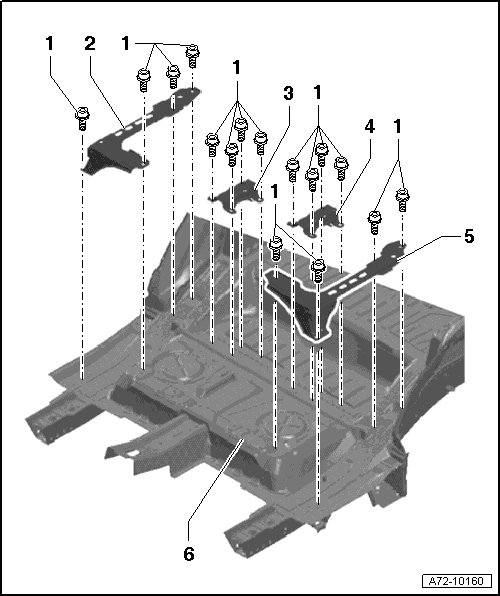 1
2
1
1
3
1
4
1
1
5
6
A72-10160