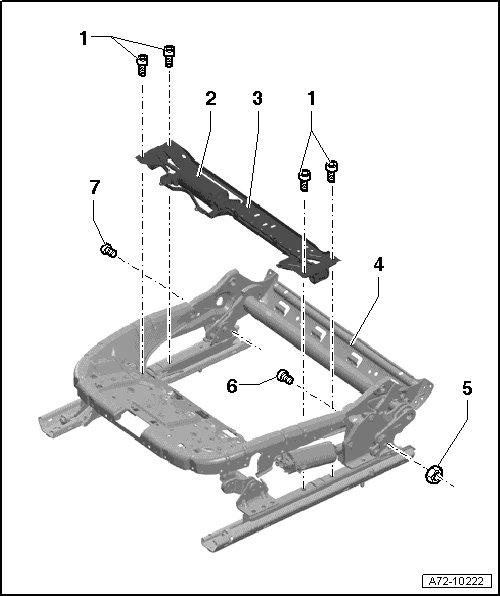 1
2
3
1
7
4
6
5
A72-10222