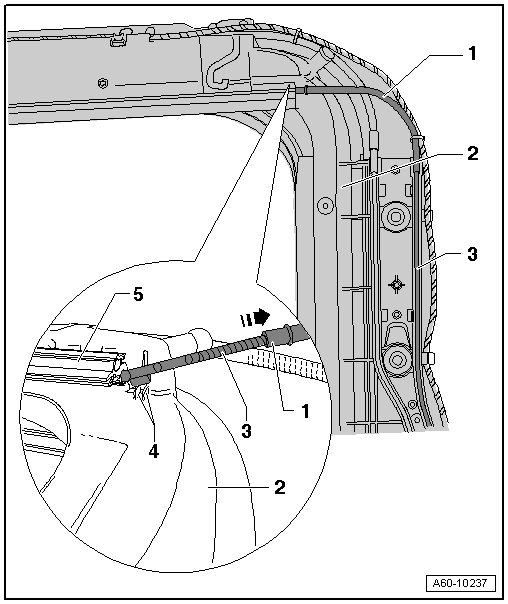 1
2
3
5
1
3
4
2
A60-10237