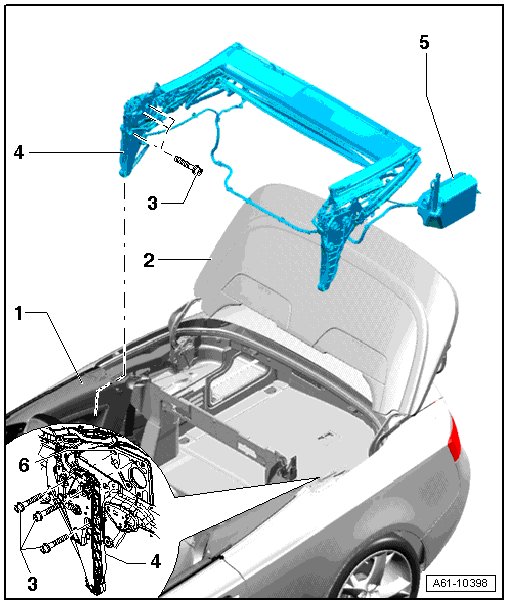 5
4
3
2
1
6
3
4
A61-10398