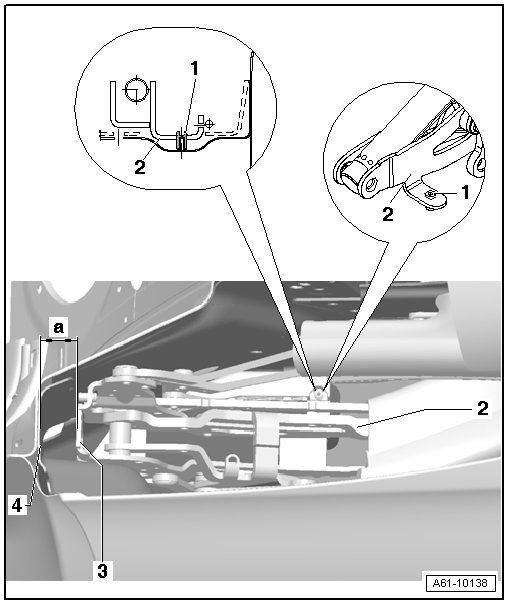 1
2
1
2
a
2
4
3
A61-10138