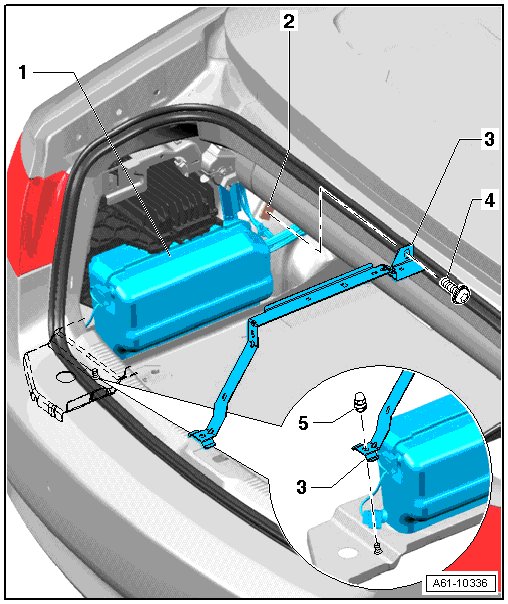 1
2
3
4
5
3
A61-10336