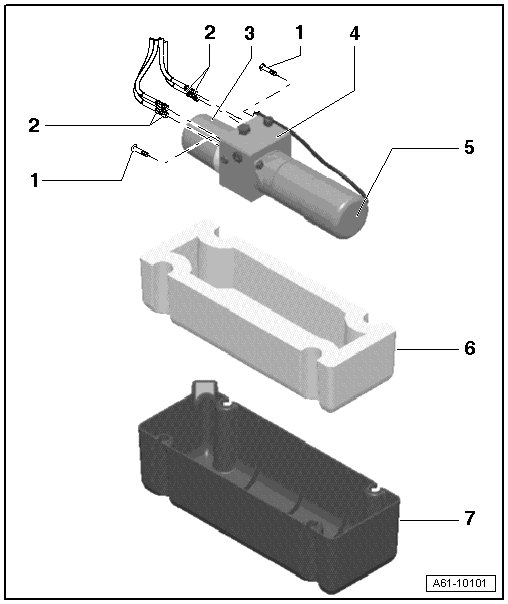 2
3
1
4
2
5
1
6
7
A61-10101