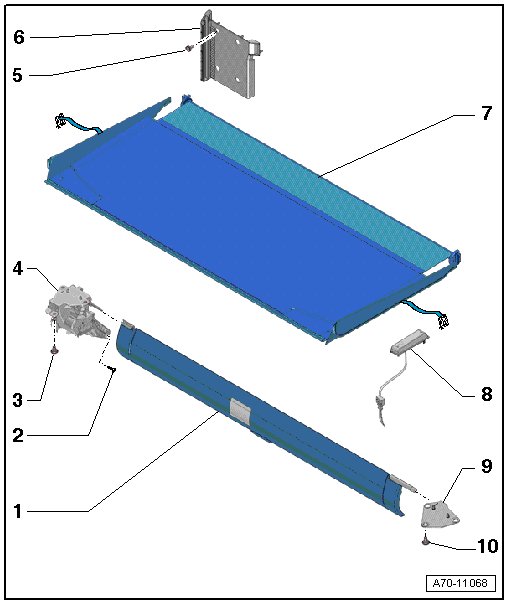 6
5
7
4
3
2
8
1
9
10
A70-11068