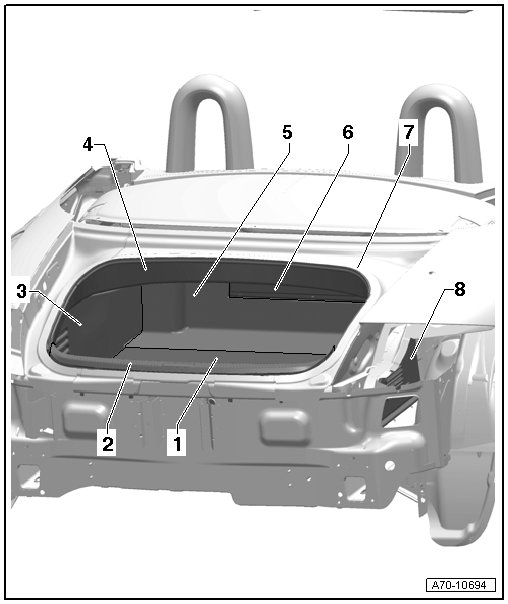 4
5
6
7
3
8
2
1
A70-10694