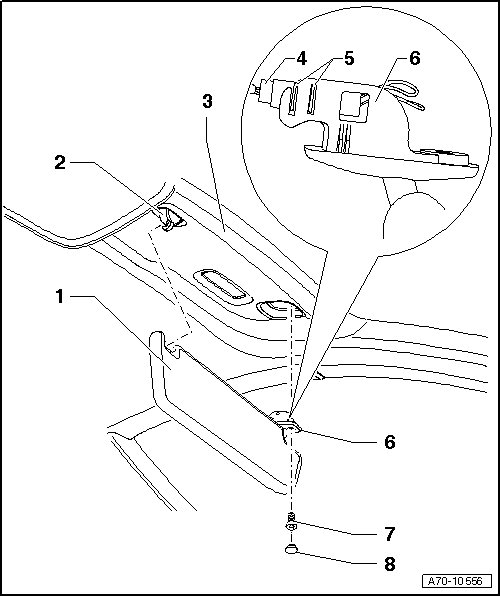 4
5
6
3
2
1
6
7
8
A70-10556