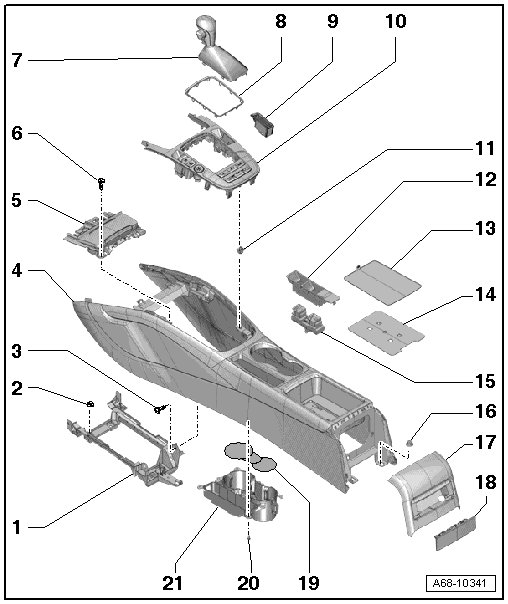 7
8
9
10
6
11
5
12
13
4
14
3
15
2
16
17
18
1
21
20
19
A68-10341