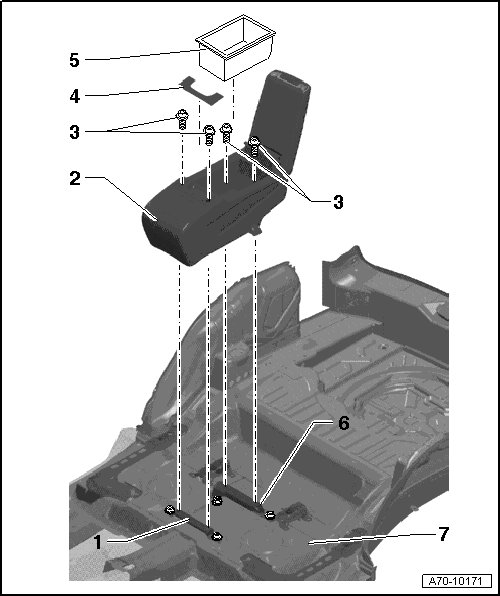 5
4
3
2
3
6
1
7
A70-10171