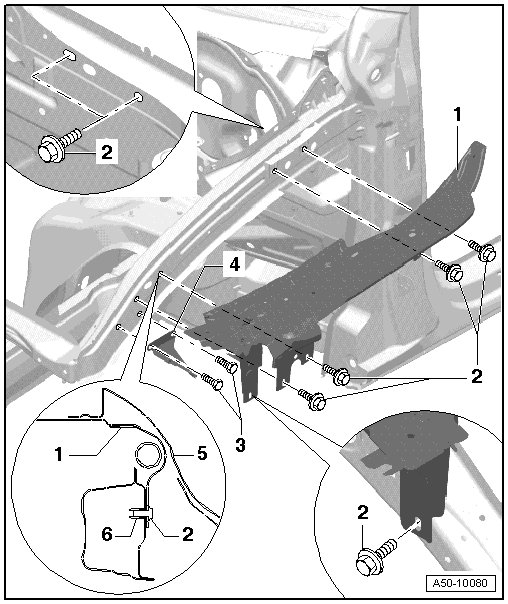 2
1
4
2
2
3
1
5
6
2
2
A50-10080