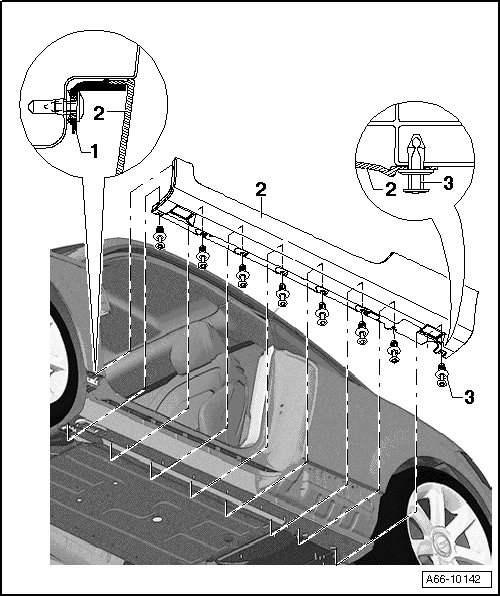 2
1
2
2
3
3
A66-10142