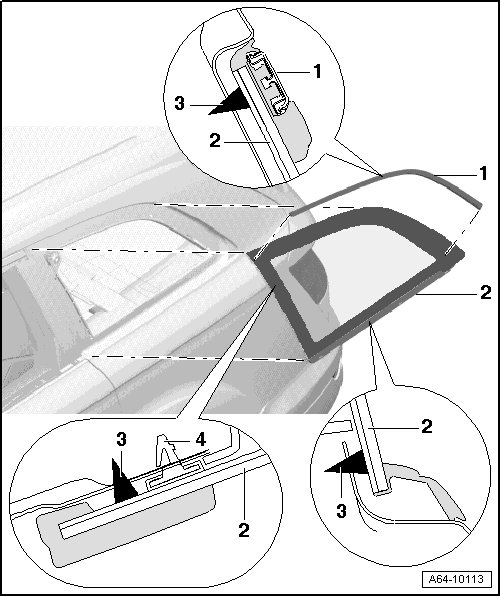 1
3
2
1
2
3
4
2
2
3
A64-10113