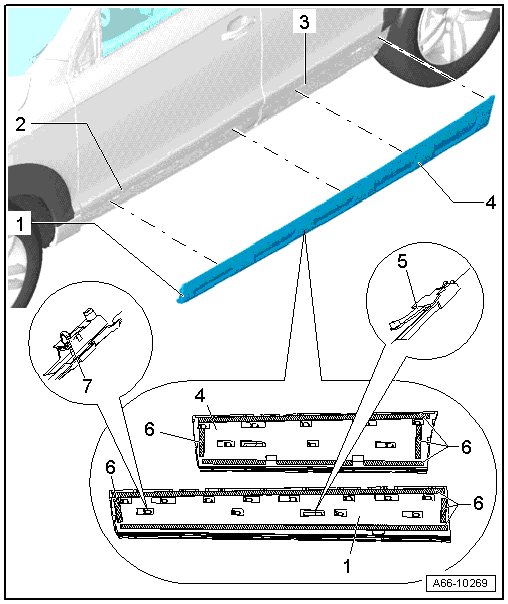 3
2
4
1
5
7
4
6
6
6
6
1
A66-10269