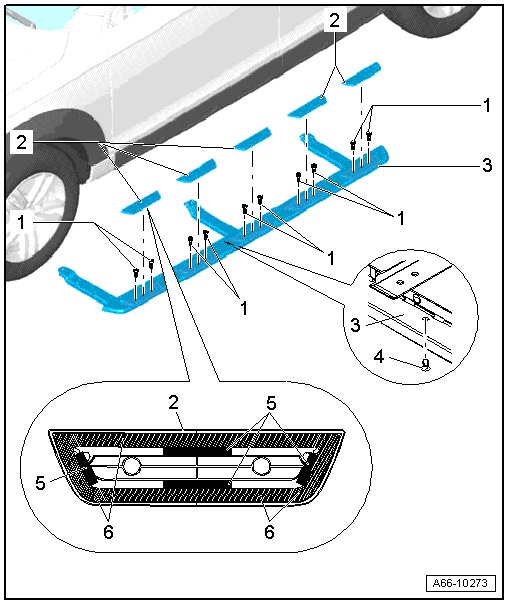 2
1
2
3
1
1
1
1
3
4
2
5
5
6
6
A66-10273