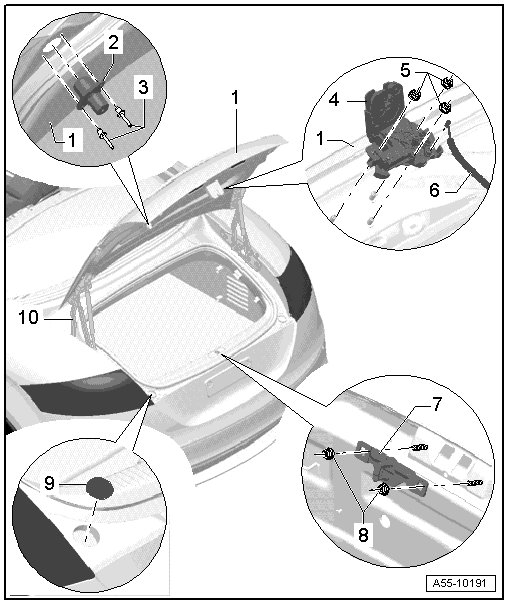 2
3
1
1
5
4
1
6
10
7
9
8
A55-10191