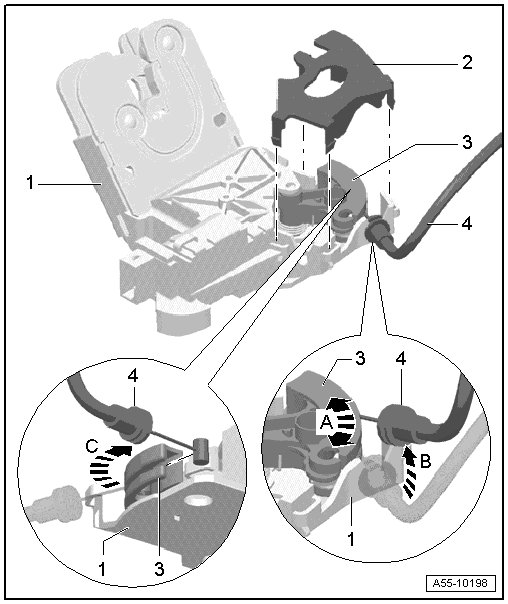 2
3
1
4
4
C
1
3
3
4
A
B
1
A55-10198