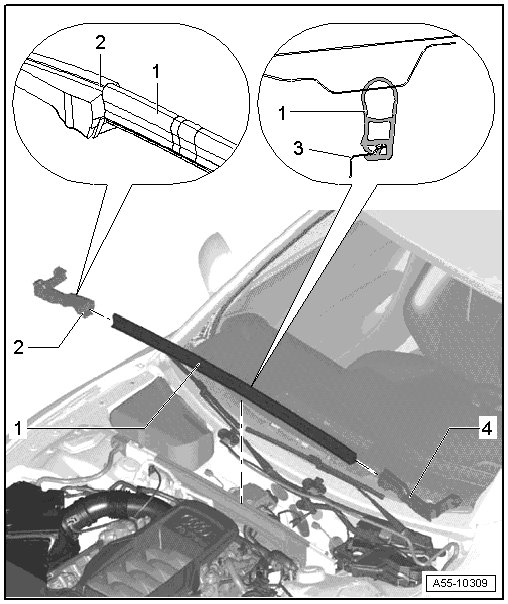 2
1
1
3
2
1
4
A55-10309