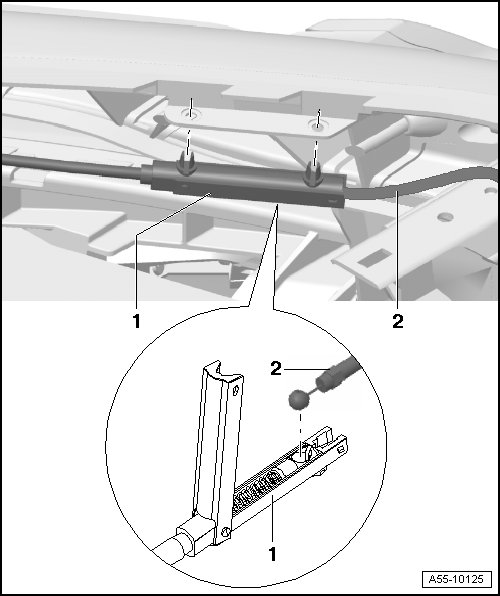 1
2
2
1
A55-10125