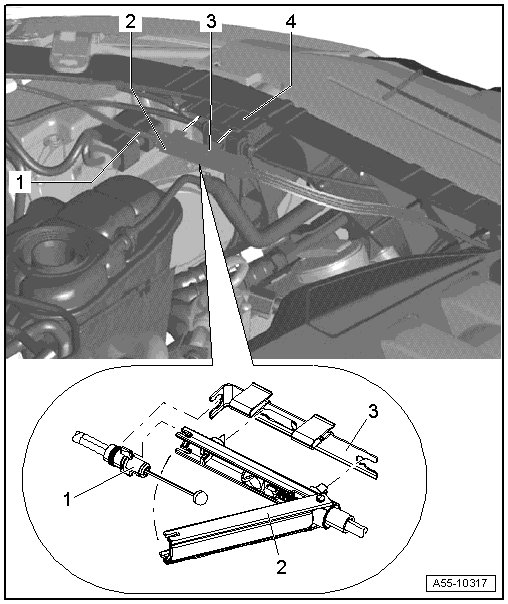 2
3
4
1
3
1
2
A55-10317