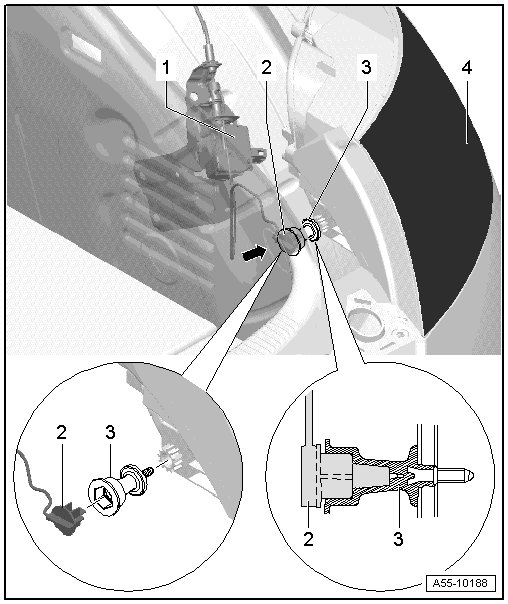 1
2
3
4
2
3
2
3
A55-10188