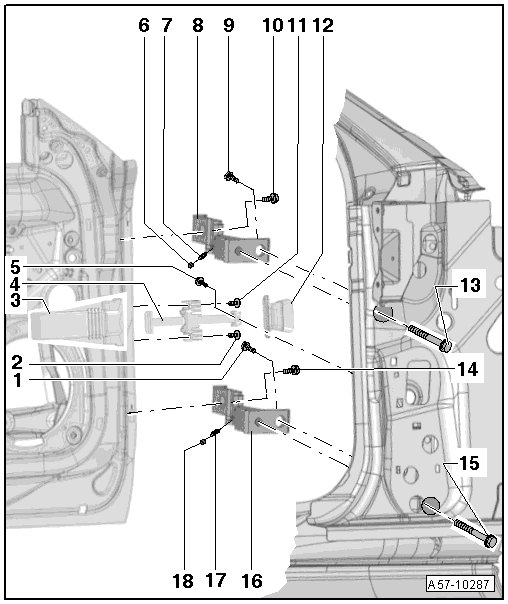 6 7 8 9 10 11 12

5
4
3

2
1

13

14

15

18 17 16

A57-10287