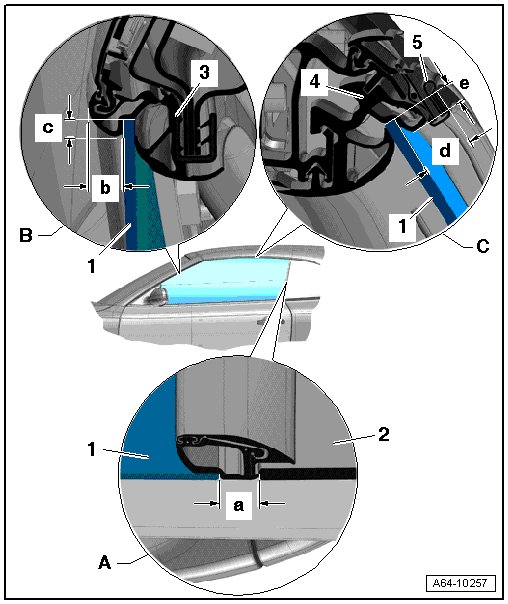 3
c
b
B
1
4
5
e
d
1
C
1
2
a
A
A64-10257