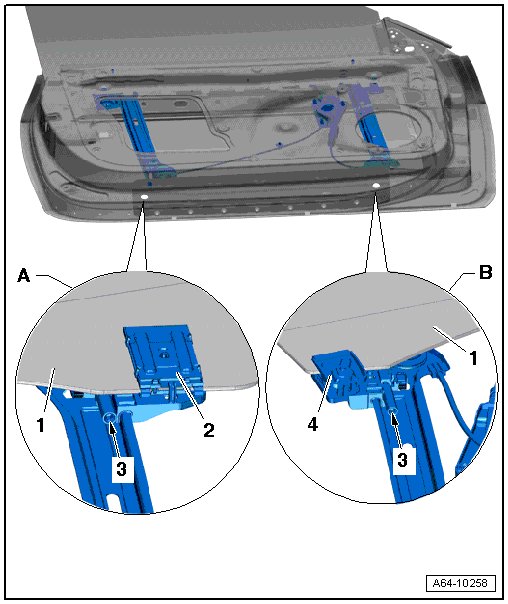 A
B
1
2
3
1
4
3
A64-10258