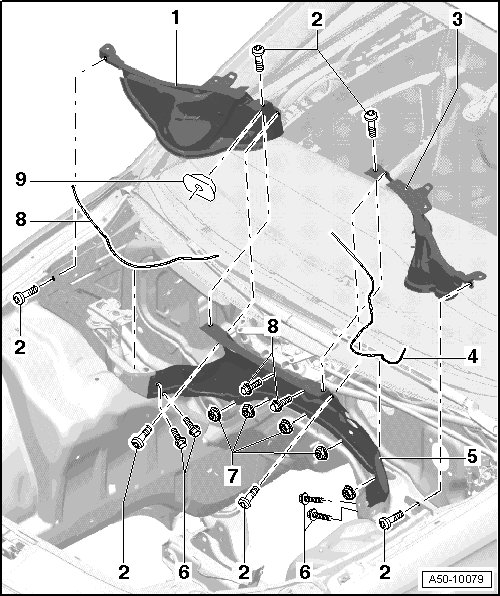 1
2
3
9
8
2
8
4
7
5
2
6
2
6
2
A50-10079