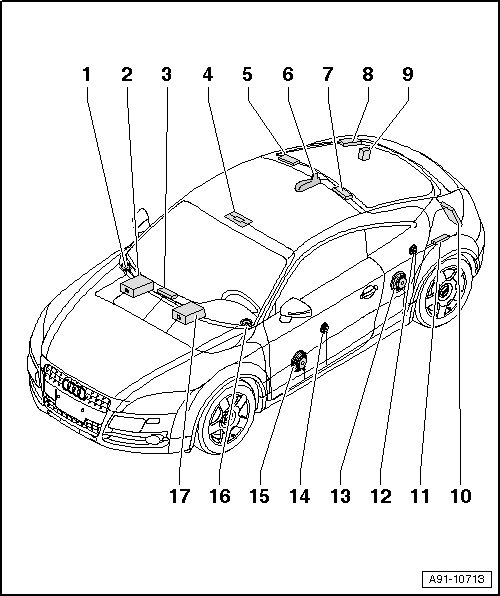 1 2 3 4 5 6 7 8 9

17 16 15 14 13 12 11 10

A91-10713