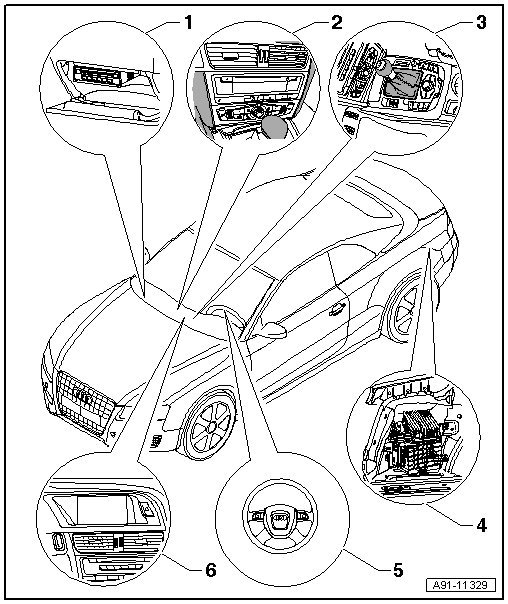 1
2
3
4
5
6
A91-11329