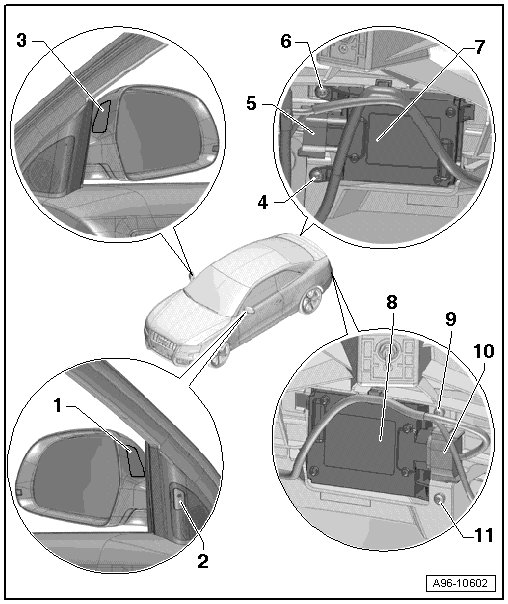 3
6
7
5
4
8
9
10
1
2
11
A96-10602