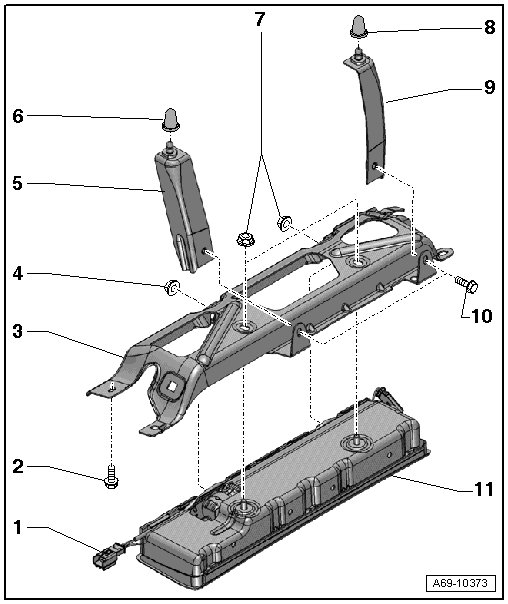 7
8
9
6
5
4
10
3
2
11
1
A69-10373