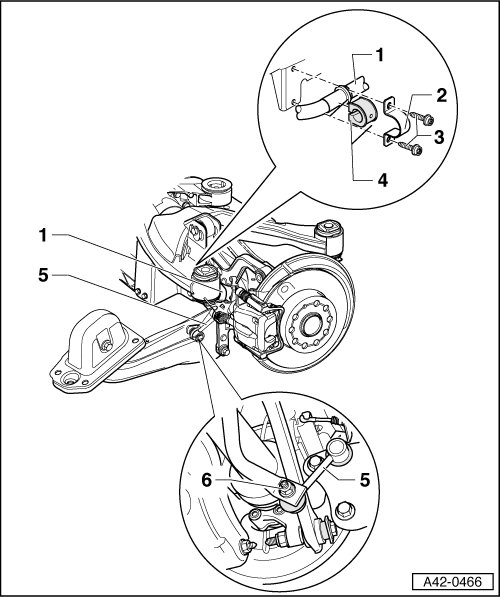 1
2
3
4
1
5
6
5
A42-0466