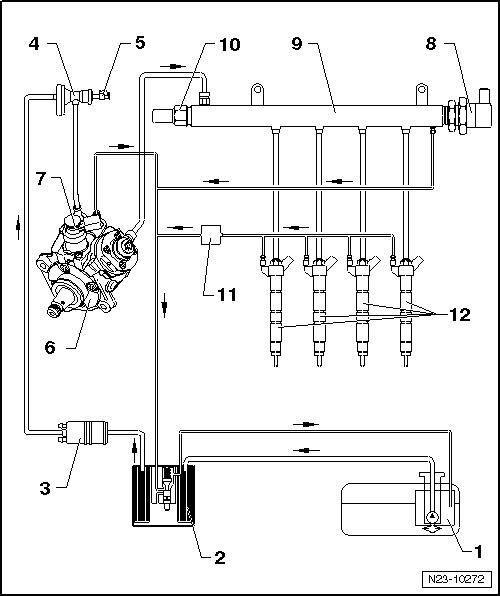 4
5
10
9
8
7
11
12
6
3
2
1
N23-10272