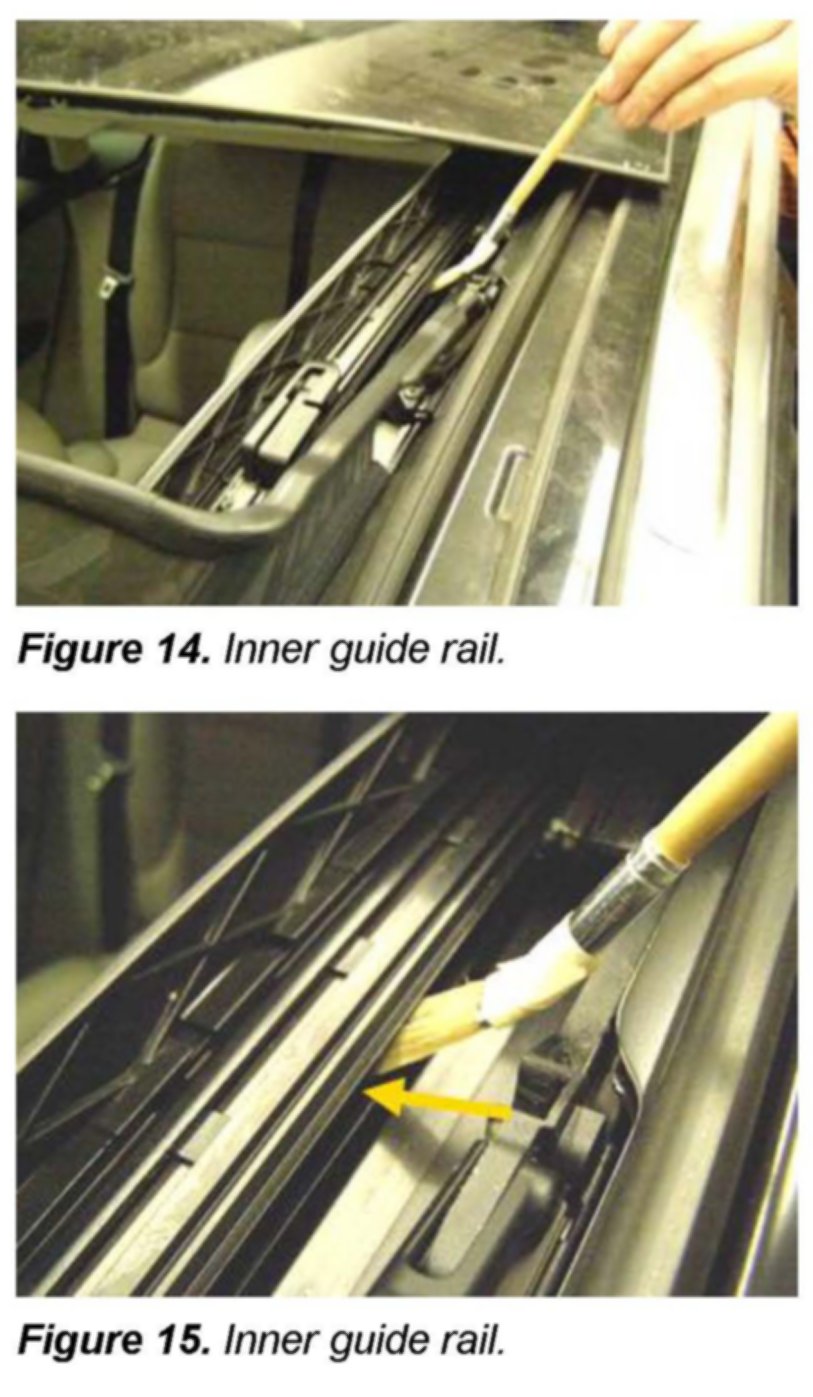 Figure 14. Inner guide rail.

Figure 15. Inner guide rail.