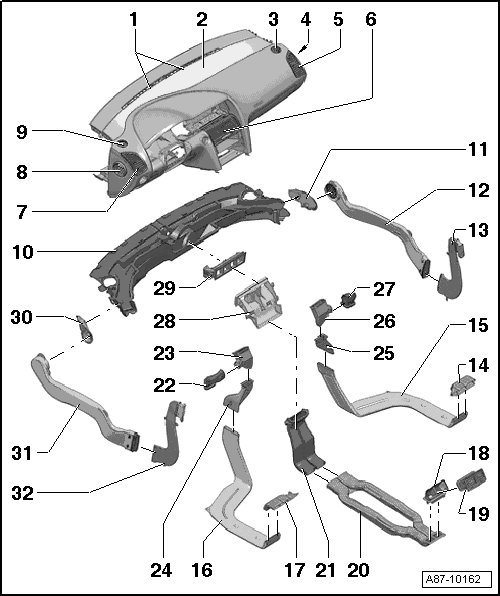 1
2
3
4
5
6
9
8
7
11
12
13
10
29
27
30
28
26
15
23
25
14
22
31
18
32
19
24
16
17
21
20
A87-10162