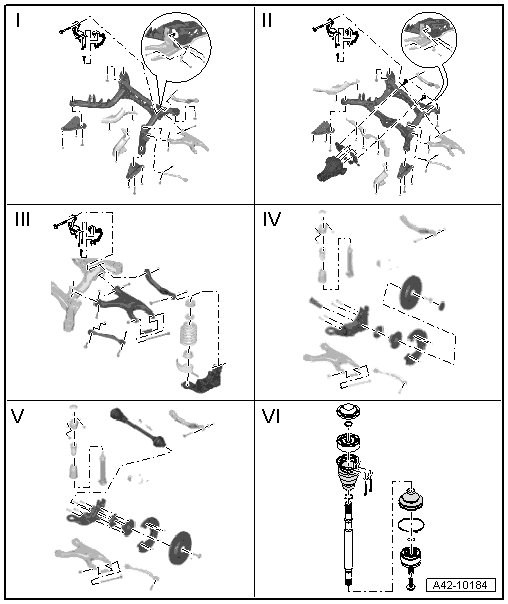 I

II

III

IV

V

VI

A42-10184