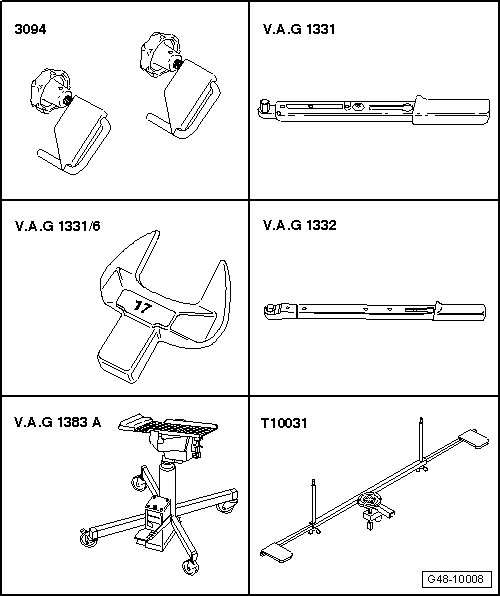 3094

V.A.G 1331

V.A.G 1331/6

17

V.A.G 1332

V.A.G 1383 A

T10031

G48-10008