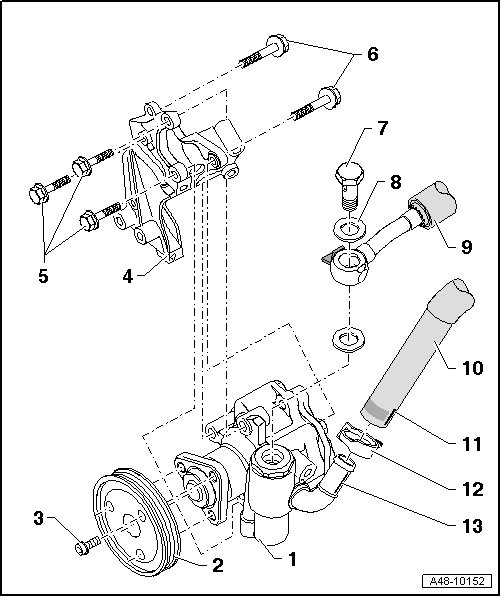 6
7
8
9
5
4
10
11
12
13
3
2
1
A48-10152