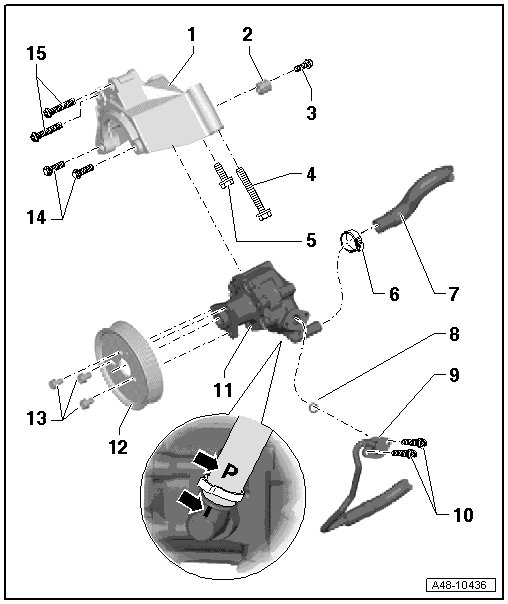 15
1
2
3
4
14
5
6
7
8
9
11
13
12
P
10
A48-10436