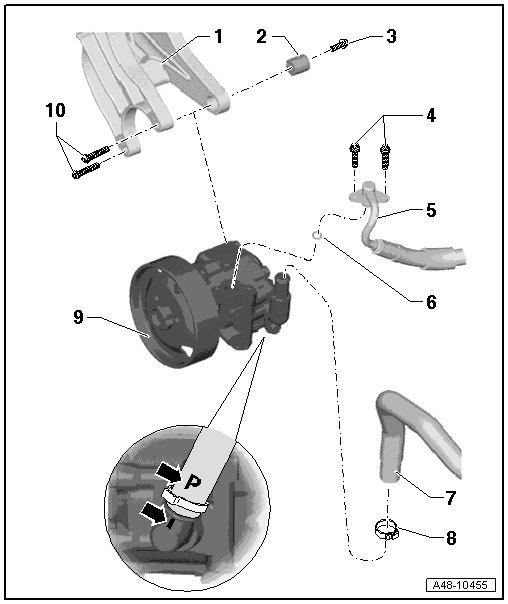 1
2
3
10
4
5
6
9
P
7
8
A48-10455