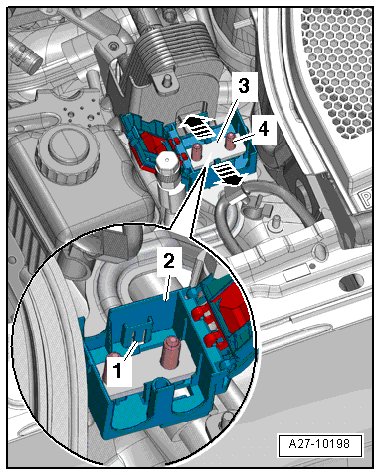 3
4
2
1
A27-10198