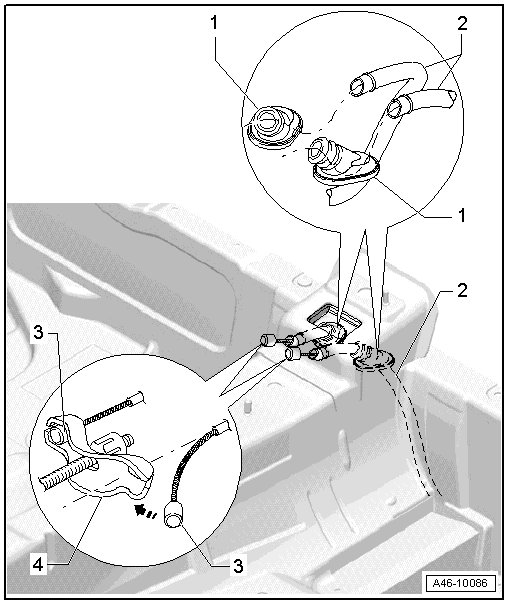 1
2
1
2
3
4
3
A46-10086