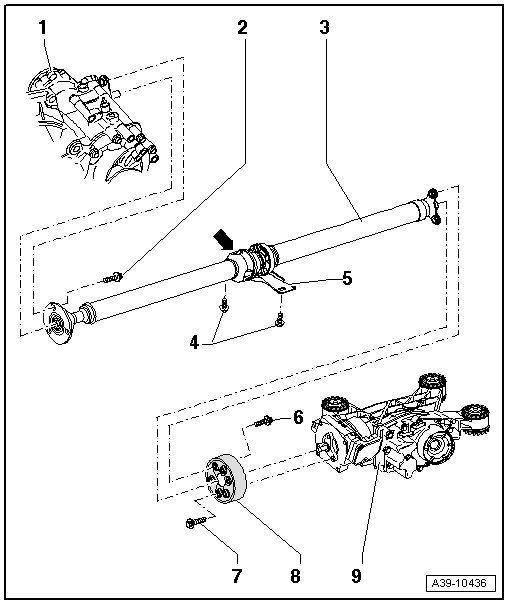 1
2
3
5
4
6
7
8
9
A39-10436