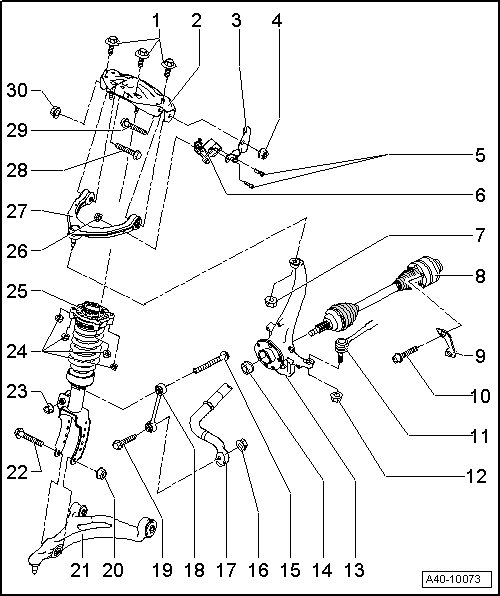 1 2 3 4
30
29
28
27
26
25
24
23
22
5
6
7
8
9
10
11
12
21 20 19 18 17 16 15 14 13
A40-10073