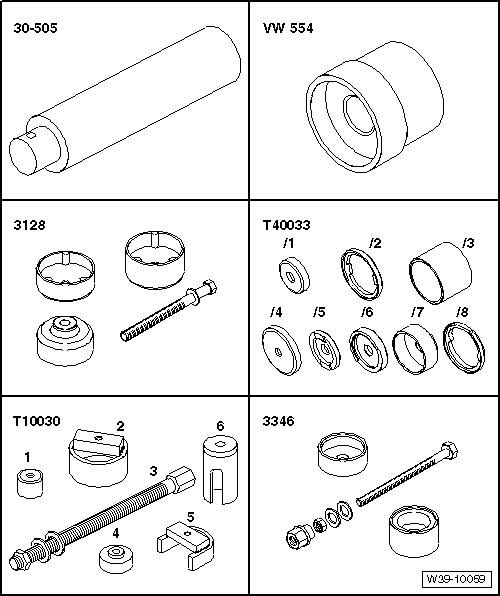 30-505

VW 554

3128

T40033
/1 /2 /3
/4 /5 /6 /7 /8

T10030
1 2 3 4 5 6

3346

W39-10059