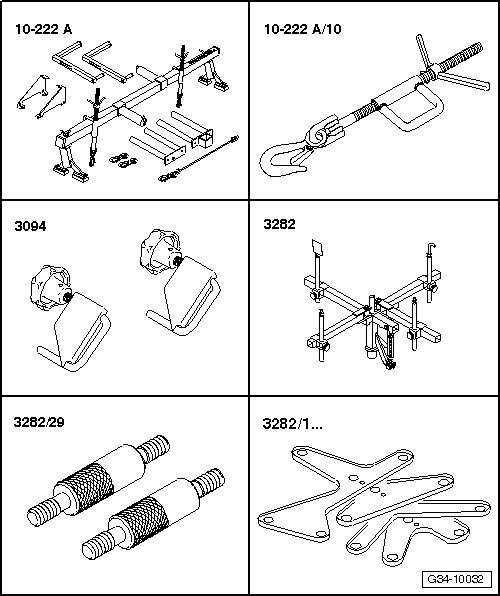 10-222 A

10-222 A/10

3094

3282

3282/29

3282/1...

G34-10032