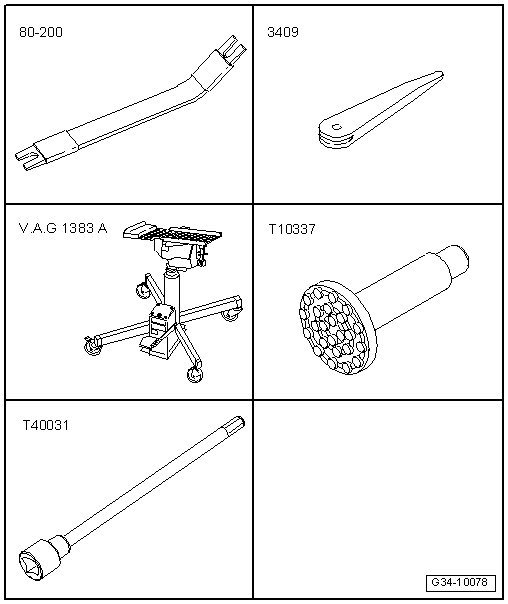 80-200

3409

V.A.G 1383 A

T10337

T40031

G34-10078